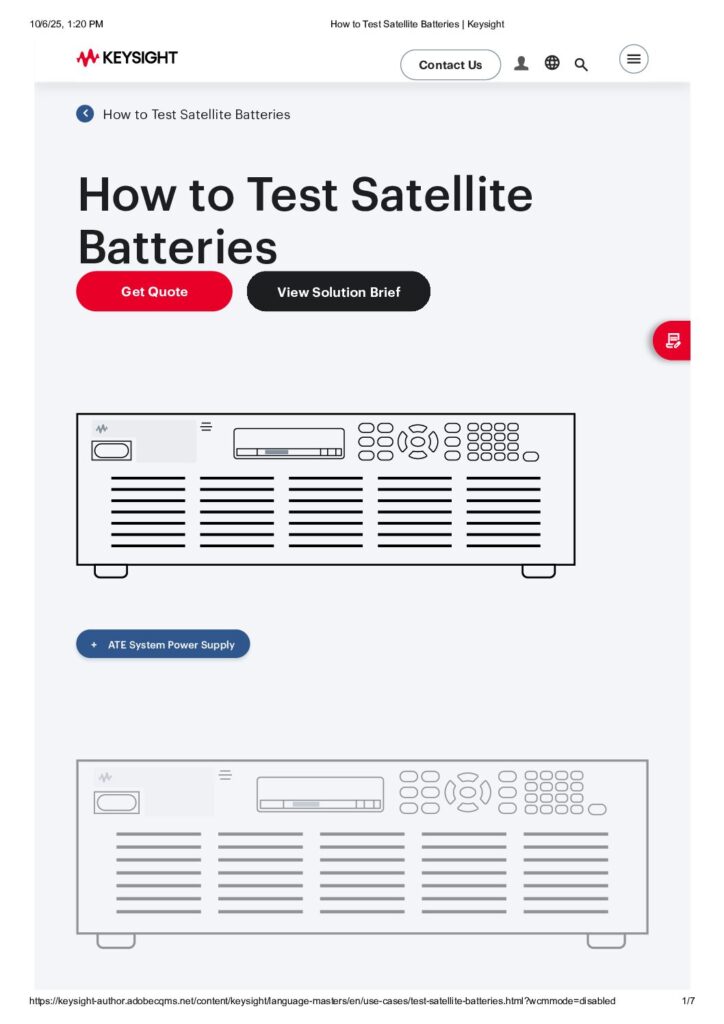 10/6/25, 1:20 PM How to Test Satellite Batteries | Keysight

KEYSIGHT

Contact Us

How to Test Satellite Batteries

How to Test Satellite Batteries

Get Quote

View Solution Brief

+ ATE System Power Supply

https://keysight-author.adobecqms.net/content/keysight/language-masters/en/use-cases/test-satellite-batteries.html?wcmmode=disabled 1/7