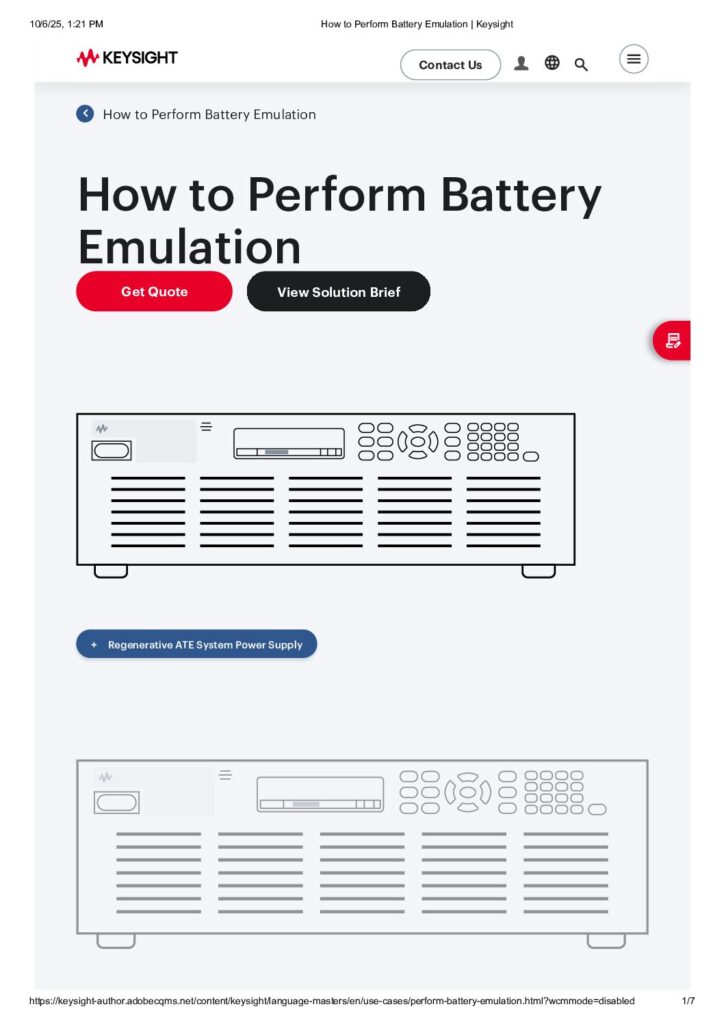 10/6/25, 1:21 PM How to Perform Battery Emulation | Keysight

KEYSIGHT

Contact Us

How to Perform Battery Emulation

How to Perform Battery Emulation

Get Quote

View Solution Brief

+ Regenerative ATE System Power Supply

https://keysight-author.adobecqms.net/content/keysight/language-masters/en/use-cases/perform-battery-emulation.html?wcmmode=disabled 1/7